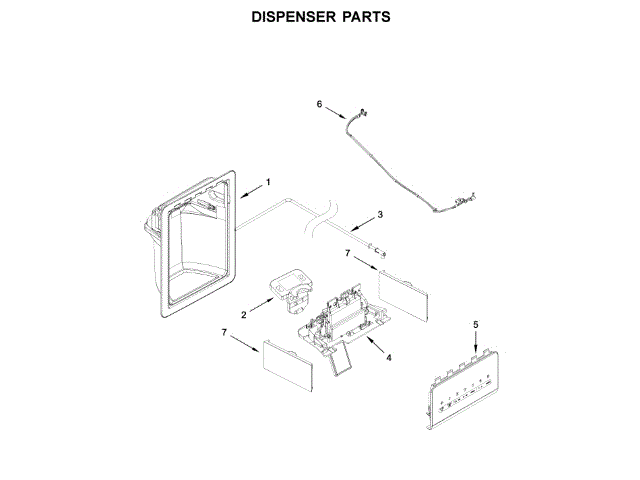 DISPENSER PARTS

6

1

3

7

2

7

4

5