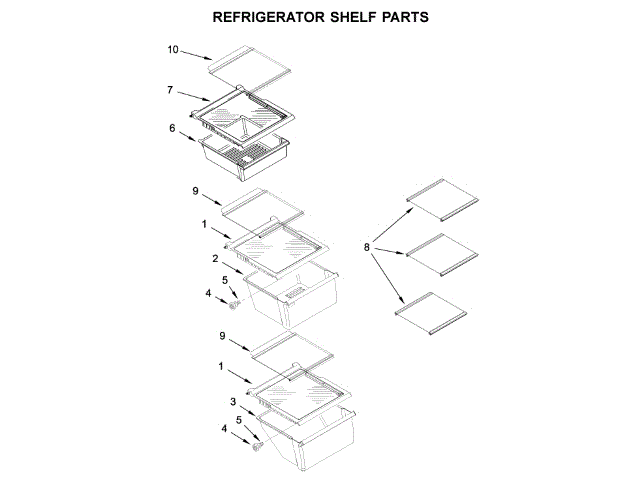 REFRIGERATOR SHELF PARTS

10

7

6

9

1

2

5

4

8

9

1

3

5

4