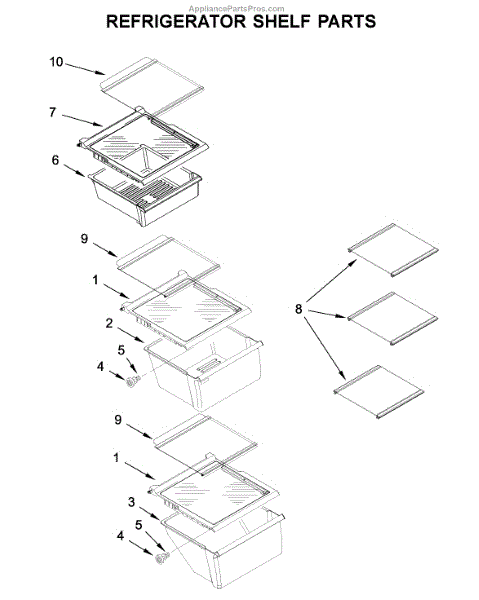 AppliancePartsPros.com
REFRIGERATOR SHELF PARTS

10
7
6
9
1
2
5
4
8
9
1
3
5
4