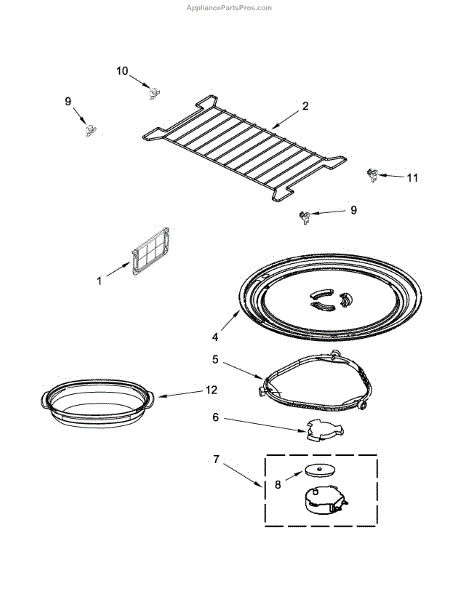 AppliancePartsPros.com

10

9

2

11

9

1

4

5

12

6

7

8