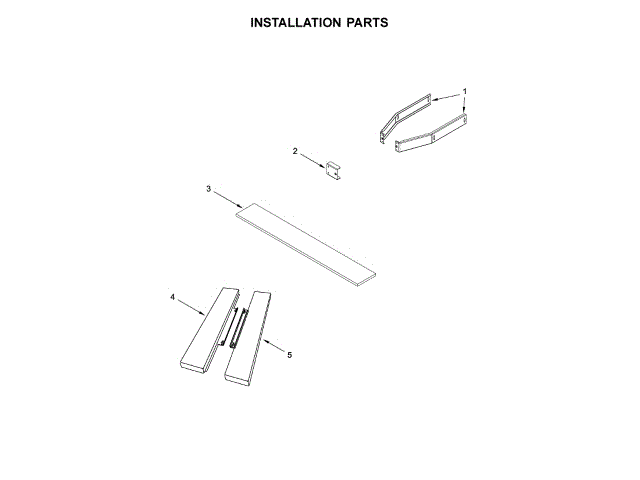 INSTALLATION PARTS

1

2

3

4

5