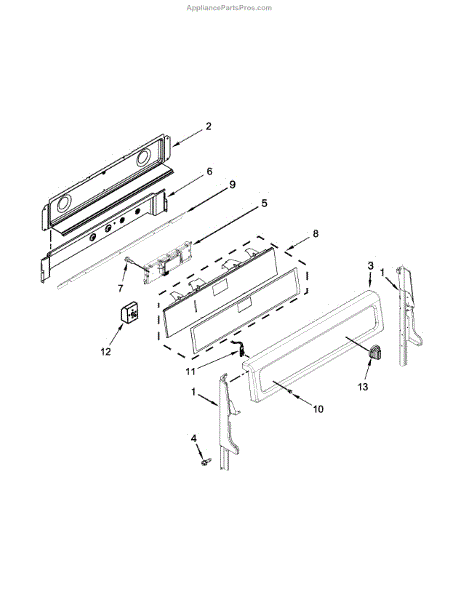 AppliancePartsPros.com

2
6
9
5
8
7
3
1
12
11
13
1
10
4