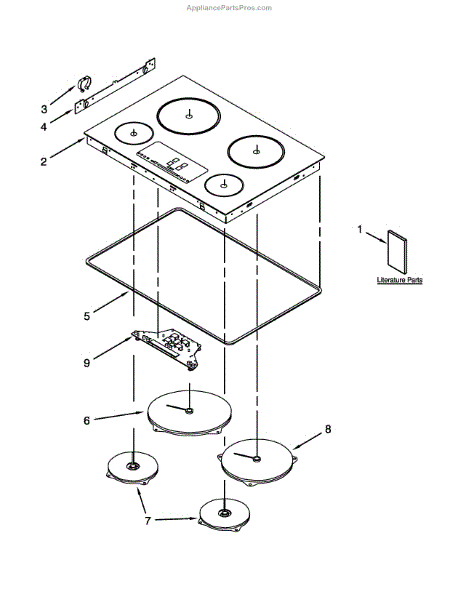 AppliancePartsPros.com

3

4

2

1

Literature Parts

5

9

6

8

7