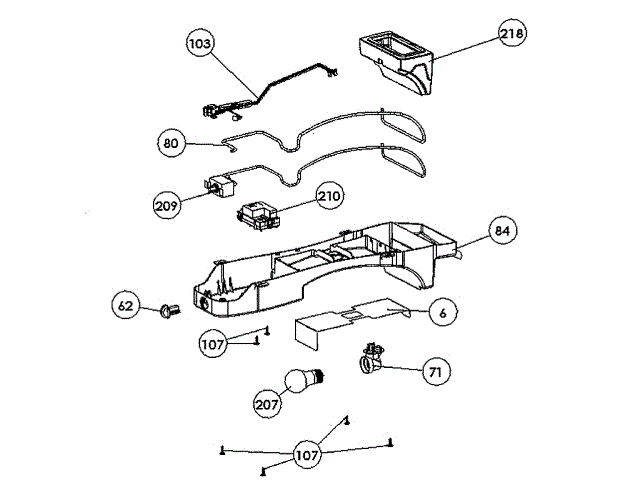 103
218
80
209
210
84
62
6
107
71
207
107