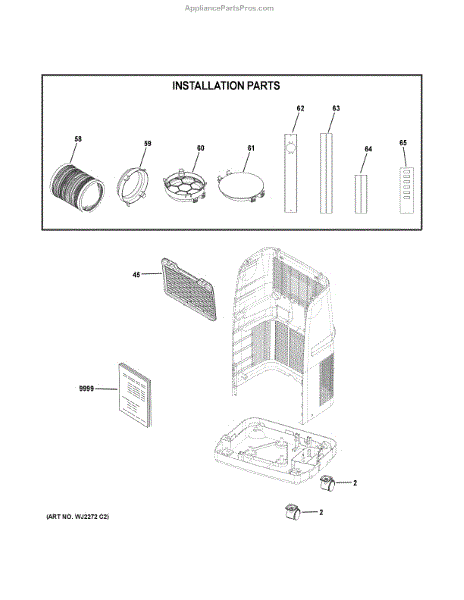 AppliancePartsPros.com

INSTALLATION PARTS

58
59
60
61
62
63
64
65

45

9999

2

2

(ART NO. WJ2272 C2)