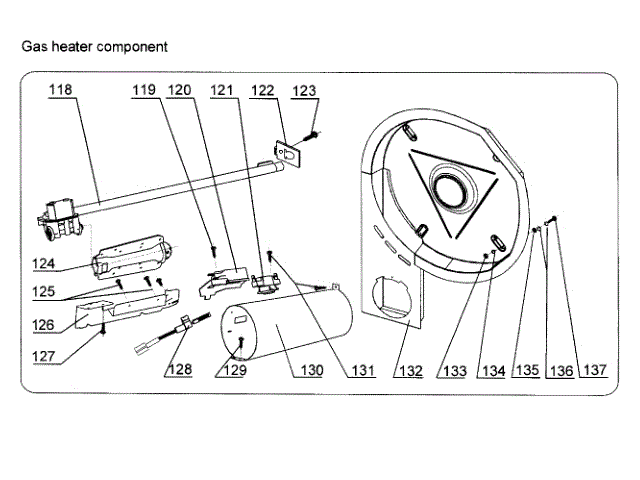 Gas heater component

118
119
120
121
122
123
124
125
126
127
128
129
130
131
132
133
134
135
136
137