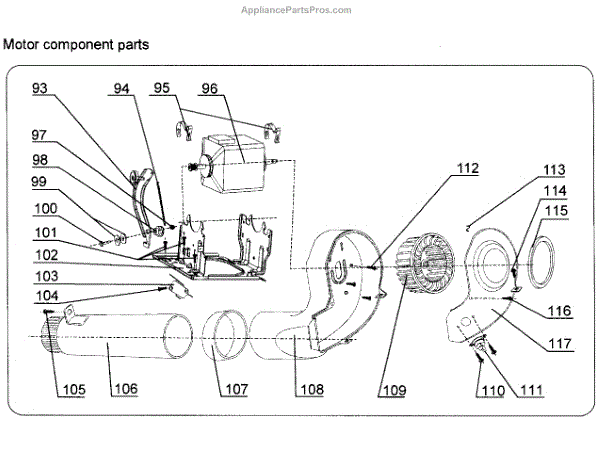 AppliancePartsPros.com

Motor component parts

93
94
95
96
97
98
99
100
101
102
103
104
112
113
114
115
116
117
105
106
107
108
109
110
111