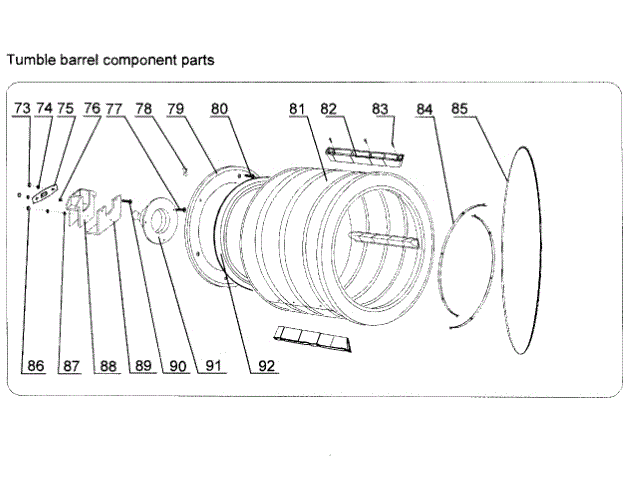 Tumble barrel component parts

73 74 75 76 77 78 79 80 81 82 83 84 85

86 87 88 89 90 91 92