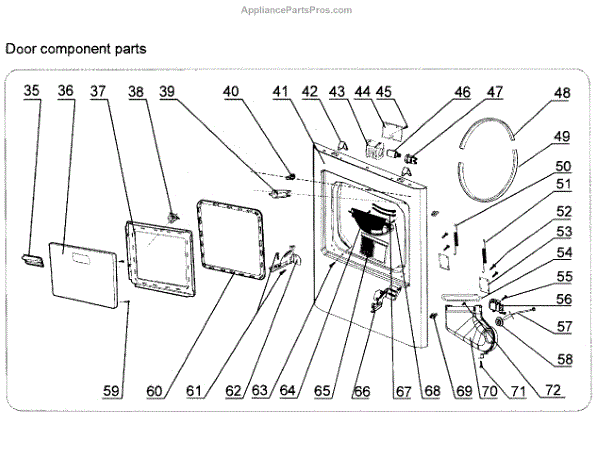 AppliancePartsPros.com

Door component parts

35 36 37 38 39 40 41 42 43 44 45 46 47 48 49 50 51 52 53 54 55 56 57 58

59 60 61 62 63 64 65 66 67 68 69 70 71 72