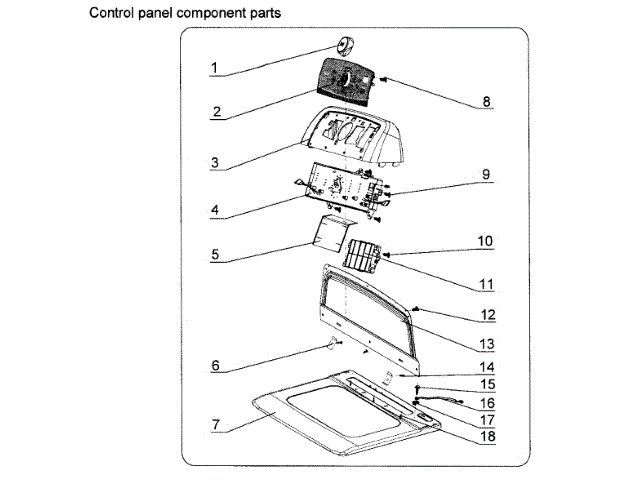 Control panel component parts

1
2
3
4
5
6
7
8
9
10
11
12
13
14
15
16
17
18