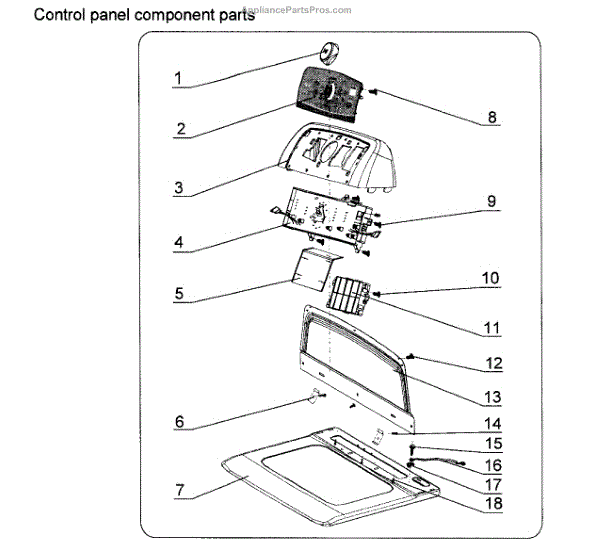 Control panel component parts

AppliancePartsPros.com

1
2
3
4
5
6
7
8
9
10
11
12
13
14
15
16
17
18