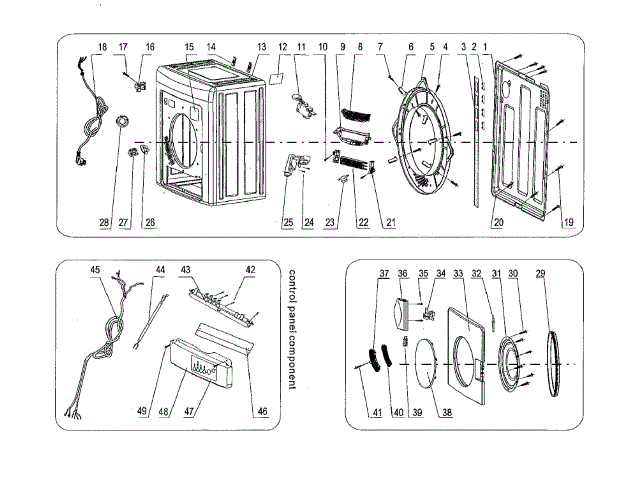 18 17 16 15 14 13 12 11 10 9 8 7 6 5 4 3 2 1

28 27 26 25 24 23 22 21 20 19

45 44 43 42

49 48 47 46

control panel component

37 36 35 34 33 32 31 30 29

41 40 39 38