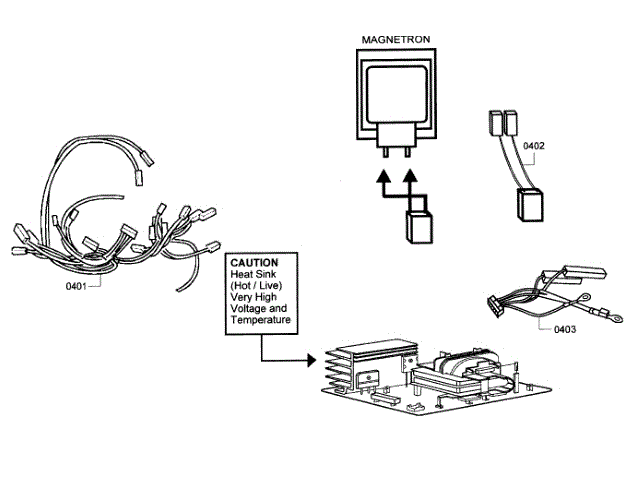 MAGNETRON

0402

0401

CAUTION
Heat Sink (Hot / Live) Very High Voltage and Temperature

0403