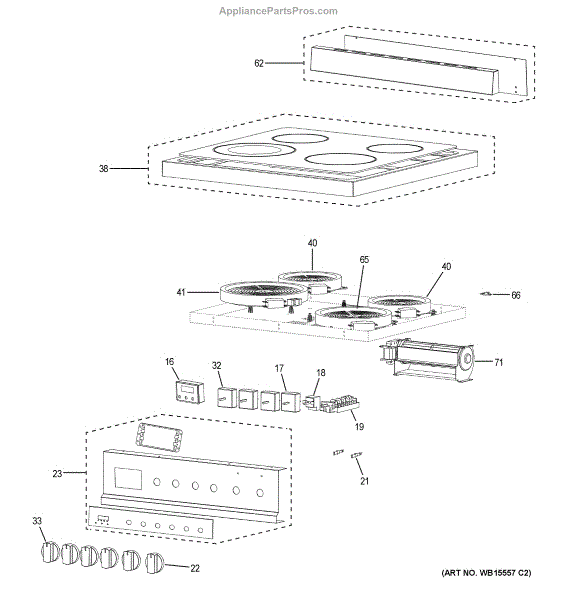 AppliancePartsPros.com

62

38

40

65

40

41

66

71

16

32

17

18

19

23

21

33

22

(ART NO. WB15557 C2)