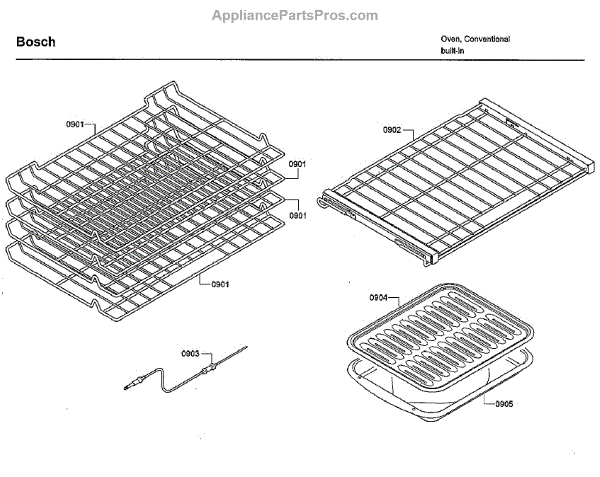 AppliancePartsPros.com

Bosch

Oven, Conventional
built-in

0901
0901
0901
0901
0902
0903
0904
0905