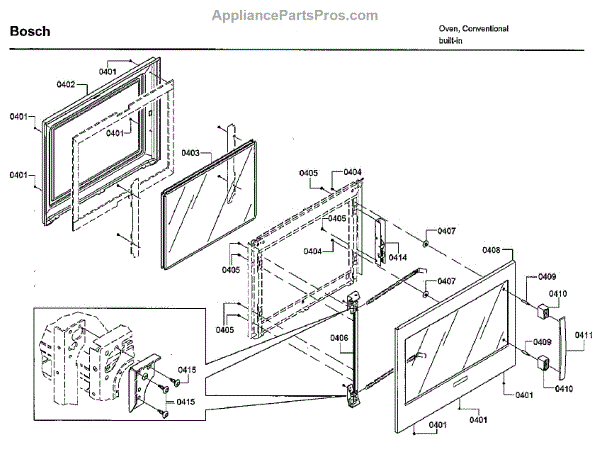 AppliancePartsPros.com

Bosch

Oven, Conventional built-in

0401
0402
0401
0401
0401
0403
0405
0404
0405
0404
0405
0405
0414
0407
0407
0408
0409
0410
0411
0409
0410
0406
0415
0415
0401
0401
0401