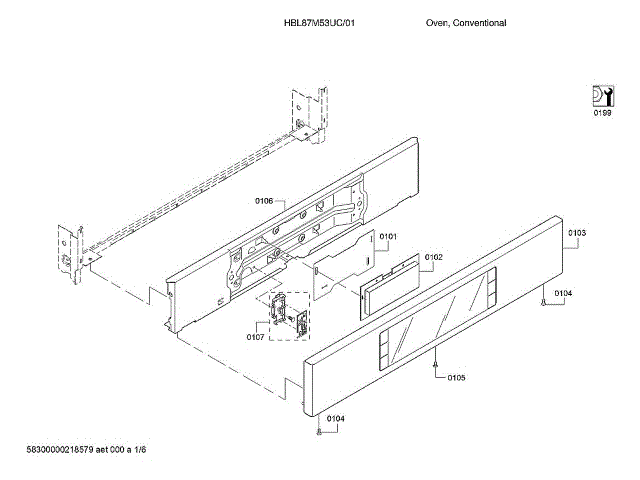 HBL87M53UC/01

Oven, Conventional

0199

0106

0101

0102

0103

0104

0107

0105

0104

58300000218579 aet 000 a 1/6