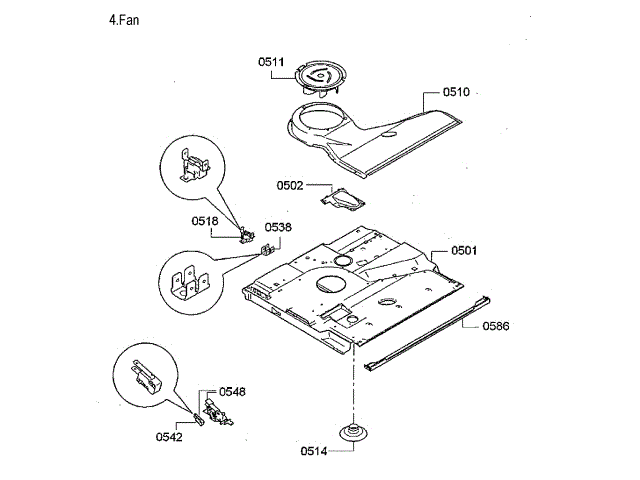 4.Fan

0511

0510

0502

0518

0538

0501

0586

0548

0542

0514