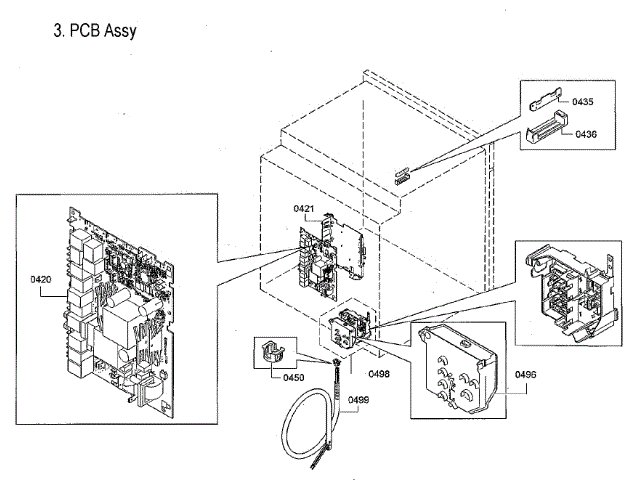 3. PCB Assy

0435
0436
0421
0420
0450
0498
0499
0496