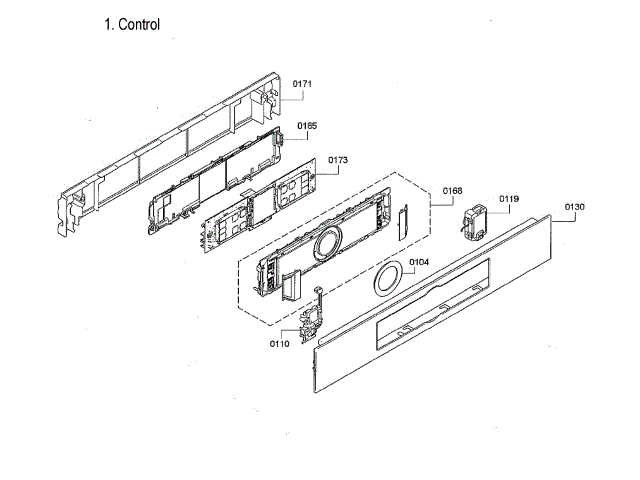 1. Control

0171

0165

0173

0168

0119

0130

0104

0110