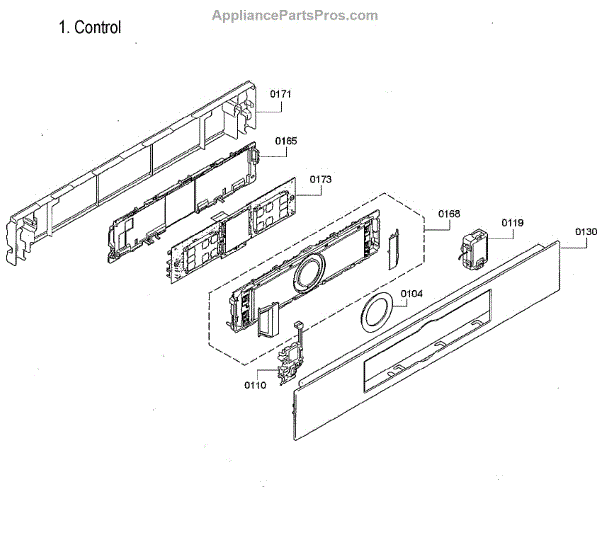 AppliancePartsPros.com

1. Control

0171

0165

0173

0168

0119

0130

0104

0110