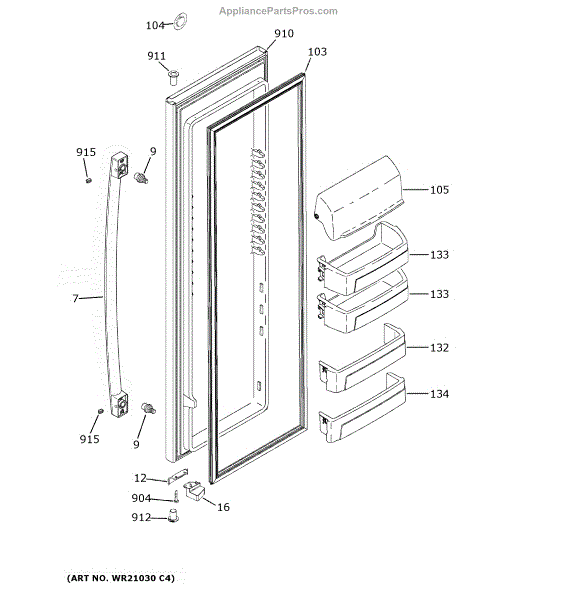 AppliancePartsPros.com

104
910
911
103
915
9
105
133
133
7
132
134
915
9
12
904
16
912

(ART NO. WR21030 C4)