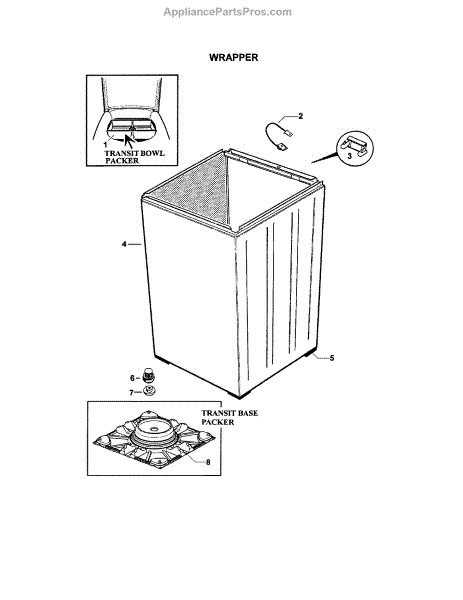 AppliancePartsPros.com

WRAPPER

1

TRANSIT BOWL PACKER

2

3

4

5

6

7

TRANSIT BASE PACKER

8