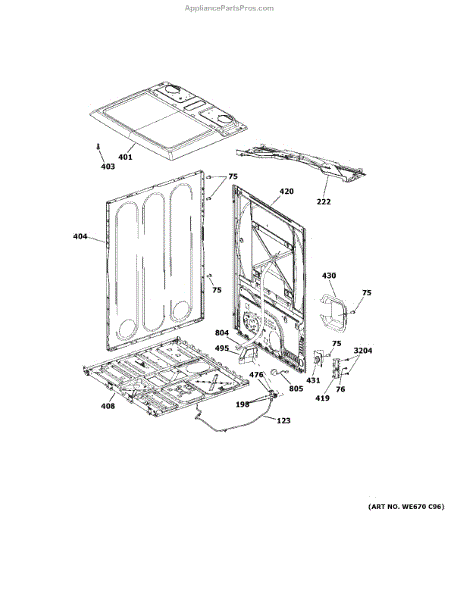 AppliancePartsPros.com

401
403
75
420
222
404
75
430
75
804
495
75
3204
476
805
431
76
419
408
198
123

(ART NO. WE670 C96)