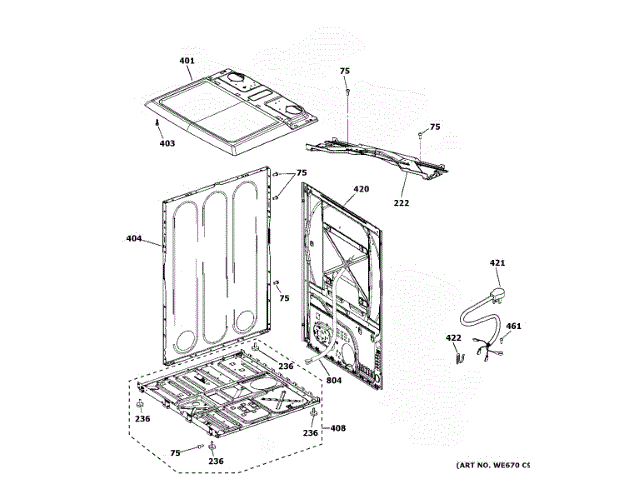 401
75
75
403
75
420
222
404
421
75
461
422
236
804
236
236
408
75
236
(ART NO. WE670 C9