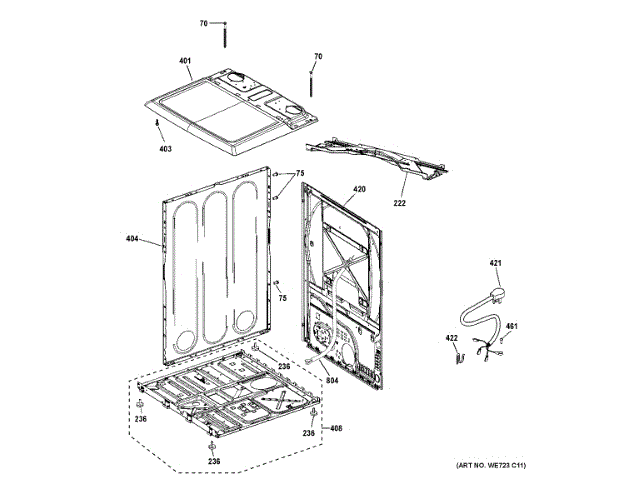 70
401
70
403
75
420
222
404
75
421
461
422
236
804
236
236
408
236
(ART NO. WE723 C11)