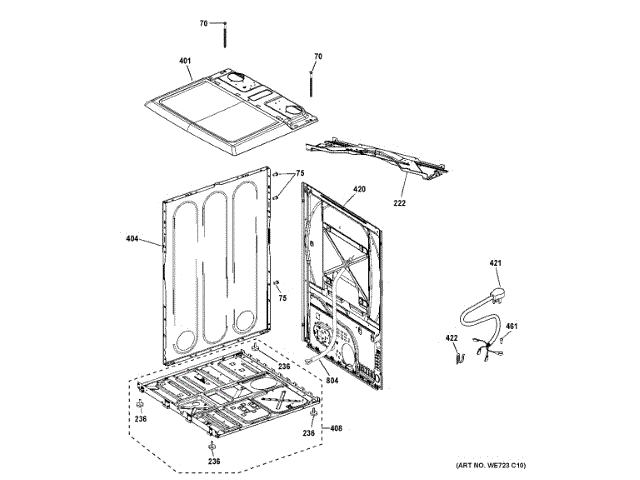 70
401
70
75
420
222
404
75
421
461
422
236
804
236
236
408
236
(ART NO. WE723 C10)