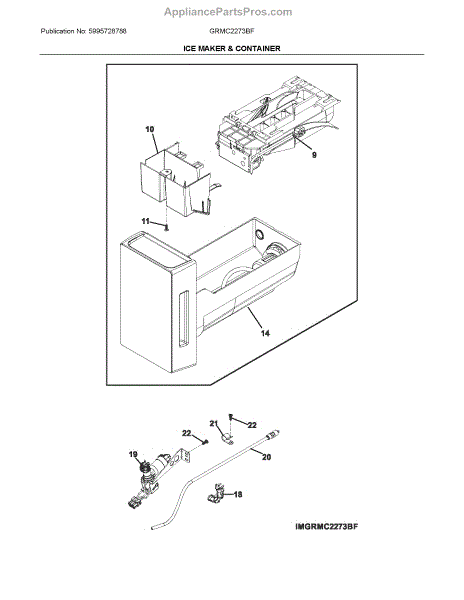 AppliancePartsPros.com

Publication No: 5995728758 GRMC2273BF

ICE MAKER & CONTAINER

10

9

11

14

21

22

22

19

20

18

IMGRMC2273BF