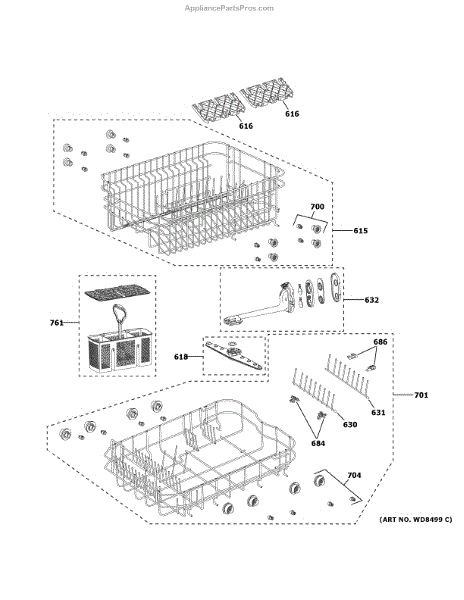 AppliancePartsPros.com

616
616
700
615
632
761
618
686
701
631
630
684
704

(ART NO. WD8499 C)