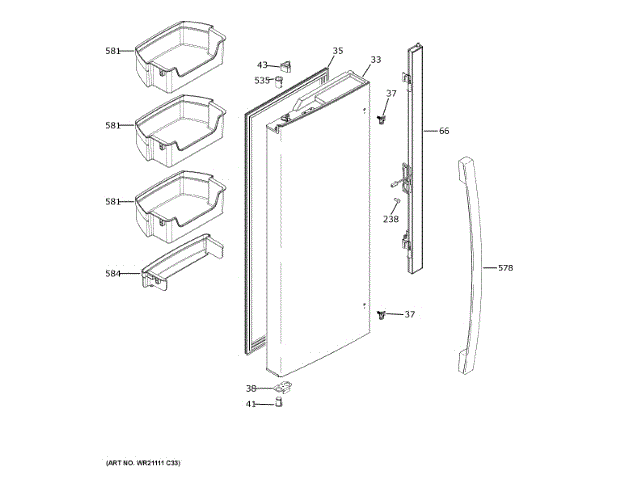 581
581
581
584
43
535
35
33
37
66
238
578
37
38
41
(ART NO. WR21111 C33)