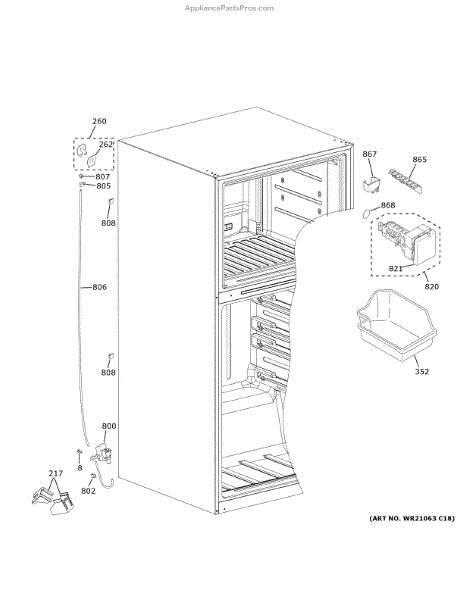 AppliancePartsPros.com

260
262
807
805
808
806
808
800
8
802
217
867
865
868
821
820
352

(ART NO. WR21063 C18)