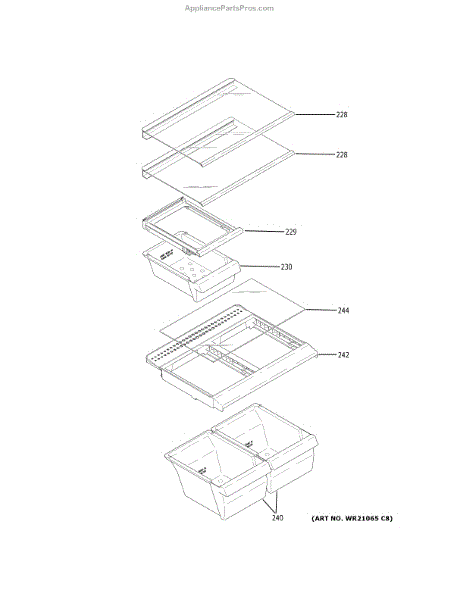 AppliancePartsPros.com

228

228

229

230

244

242

240

(ART NO. WR21065 C8)