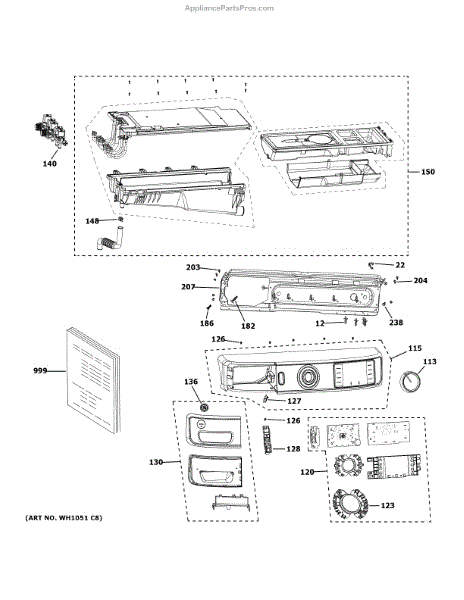 AppliancePartsPros.com

140
150
148
22
203
204
207
186
182
12
238
126
115
113
999
136
127
126
128
130
120
123
(ART NO. WH1051 C8)