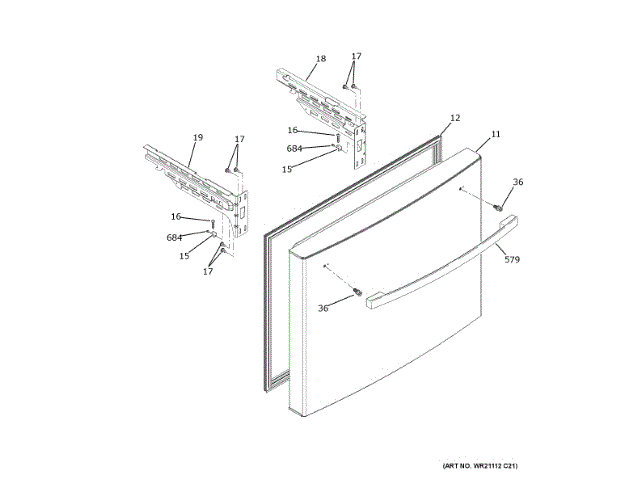 18
17
12
11
19
17
16
684
15
36
16
684
15
17
579
36
(ART NO. WR21112 C21)