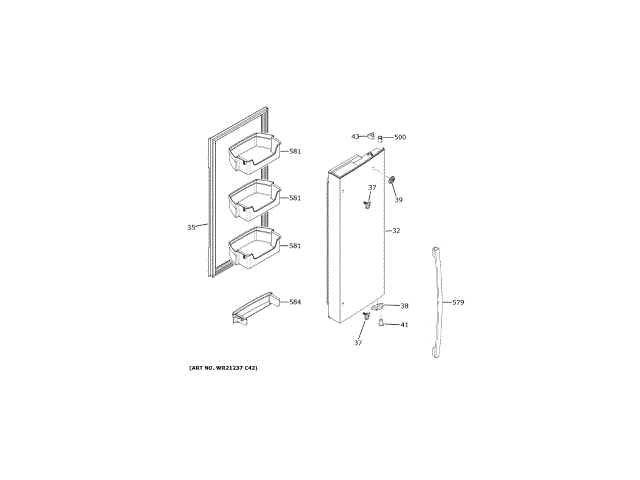 43
500
581
37
39
581
35
32
581
584
38
579
41
37
(ART NO. WR21237 C42)