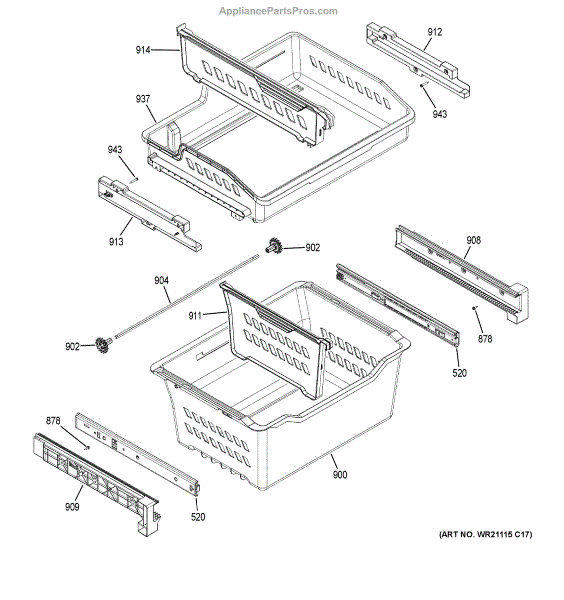 AppliancePartsPros.com

914
912
937
943
943
913
902
908
904
911
878
902
520
878
900
909
520

(ART NO. WR21115 C17)