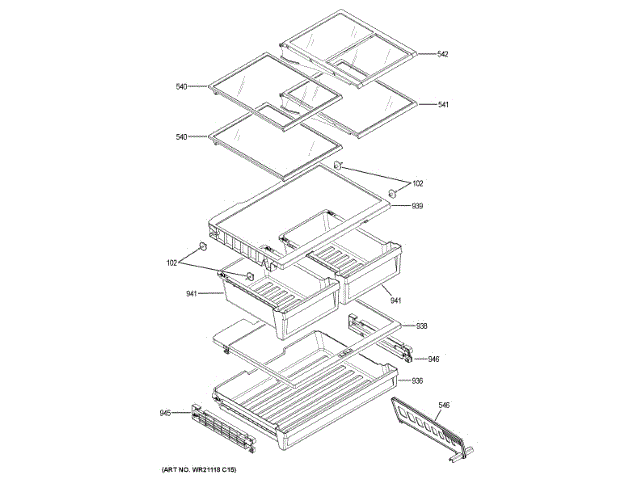 542
540
541
540
102
939
102
941
941
938
946
936
945
546
(ART NO. WR21118 C15)