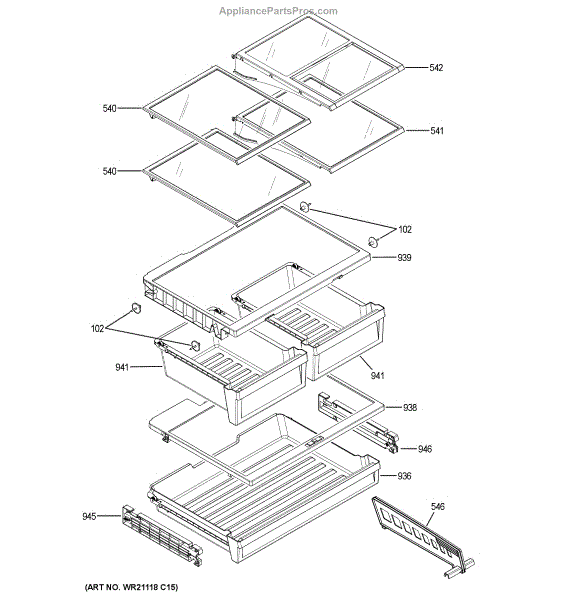 AppliancePartsPros.com

542

540

541

540

102

939

102

941

941

938

946

936

945

546

(ART NO. WR21118 C15)