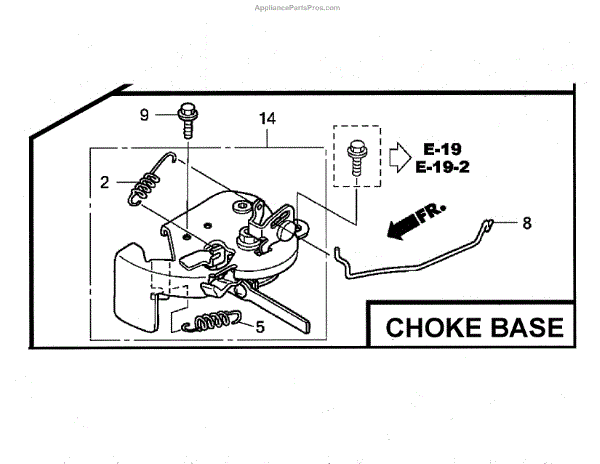 AppliancePartsPros.com

9

14

E-19
E-19-2

2

FR.

8

5

CHOKE BASE