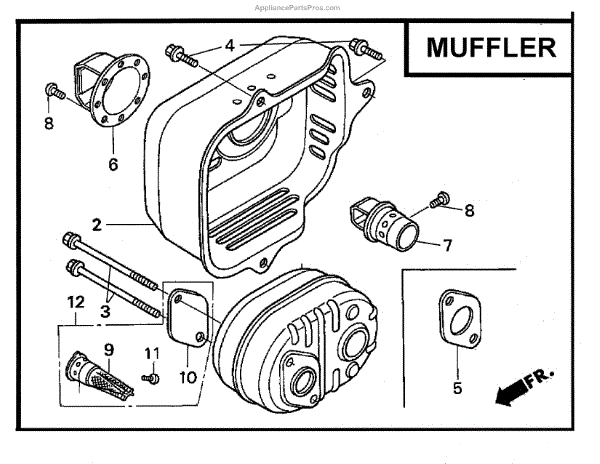 AppliancePartsPros.com

MUFFLER

4
8
6
2
8
7
3
12
9
11
10
5
FR.