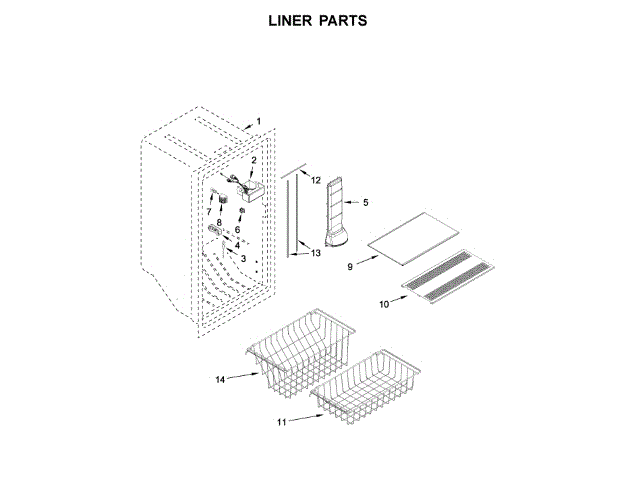 LINER PARTS

1
2
12
5
7
8
6
4
3
13
9
10
14
11