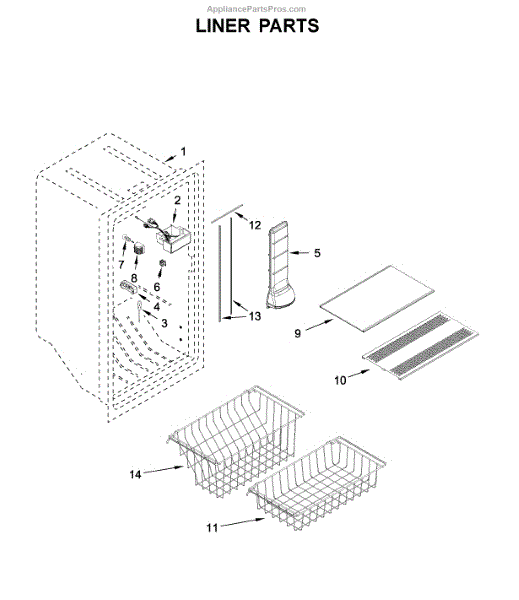 AppliancePartsPros.com

LINER PARTS

1
2
12
5
7
8
6
4
3
13
9
10
14
11