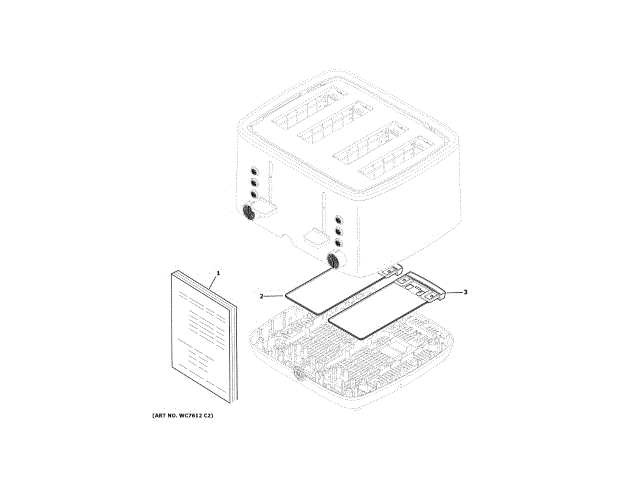 1
2
3
(ART NO. WC7612 C2)