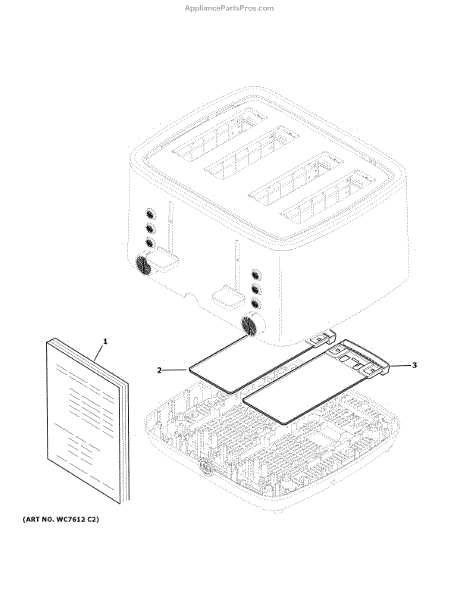 AppliancePartsPros.com

1

2

3

(ART NO. WC7612 C2)