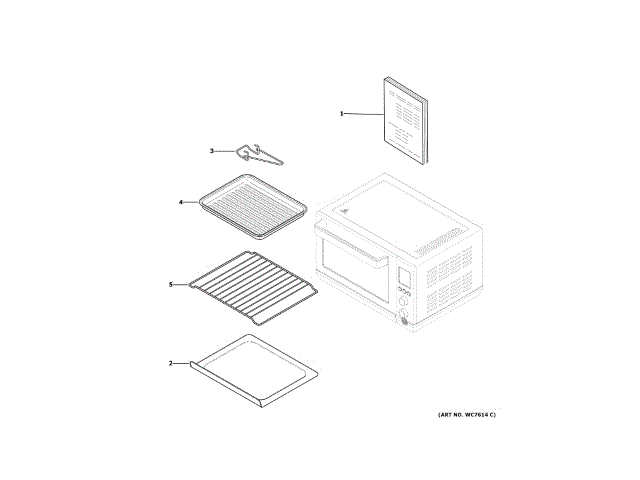 1
3
4
5
2
(ART NO. WC7614 C)