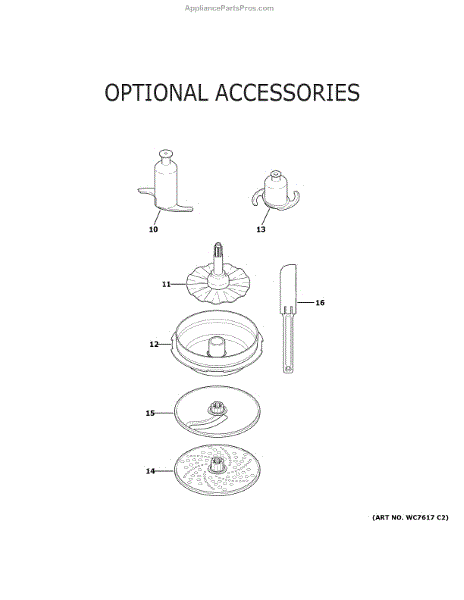 AppliancePartsPros.com

OPTIONAL ACCESSORIES

10

13

11

16

12

15

14

(ART NO. WC7617 C2)